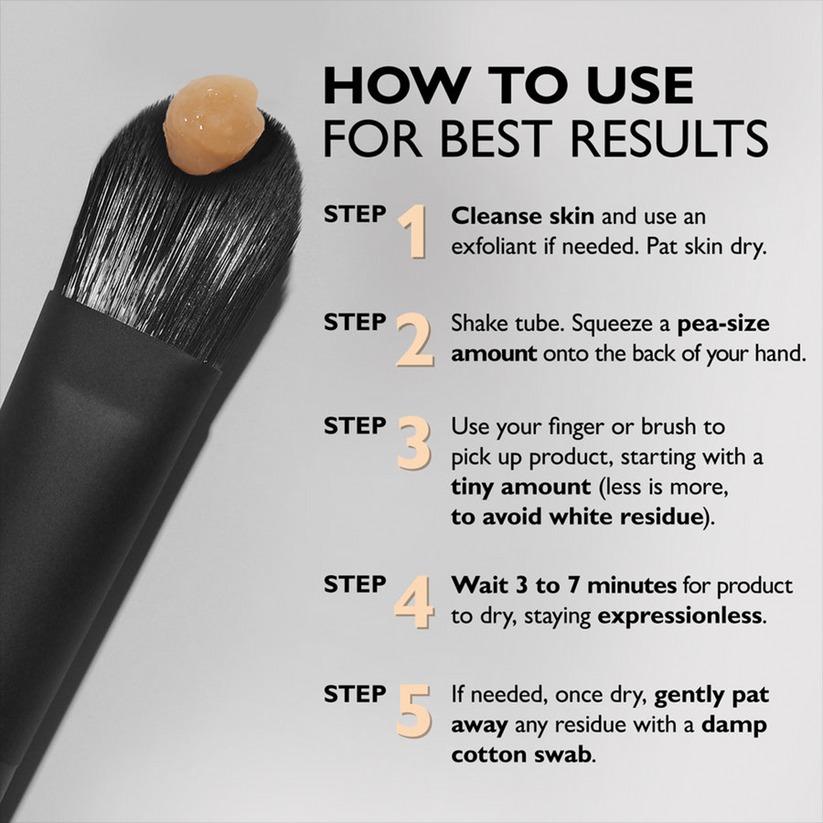 HOW TO USE
FOR BEST RESULTS

STEP 1 Cleanse skin and use an exfoliant if needed. Pat skin dry.

STEP 2 Shake tube. Squeeze a pea-size amount onto the back of your hand.

STEP 3 Use your finger or brush to pick up product, starting with a tiny amount (less is more, to avoid white residue).

STEP 4 Wait 3 to 7 minutes for product to dry, staying expressionless.

STEP 5 If needed, once dry, gently pat away any residue with a damp cotton swab.